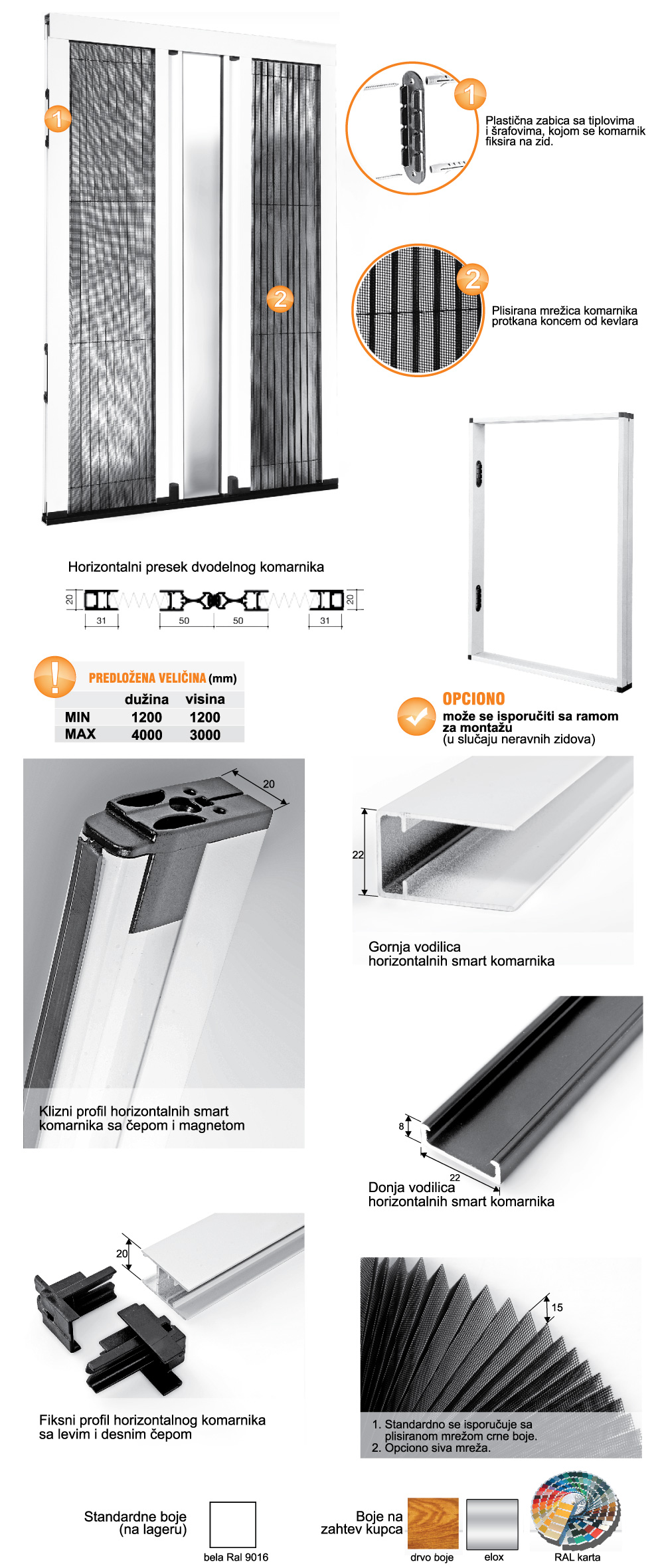 1

2

1

Plastična zabica sa tiplovima i šrafovima, kojom se komarnik fiksira na zid.

2

Plisirana mrežica komarnika protkana koncem od kevlara

Horizontalni presek dvodelnog komarnika

20 31 50 50 31 20

PREDLOŽENA VELIČINA (mm)

| | dužina | visina |
|---|---|---|
| MIN | 1200 | 1200 |
| MAX | 4000 | 3000 |

OPCIONO
može se isporučiti sa ramom za montažu
(u slučaju neravnih zidova)

20

Klizni profil horizontalnih smart komarnika sa čepom i magnetom

22

Gornja vodilica horizontalnih smart komarnika

8

22

Donja vodilica horizontalnih smart komarnika

20

Fiksni profil horizontalnog komarnika sa levim i desnim čepom

15

1. Standardno se isporučuje sa plisiranom mrežom crne boje.
2. Opciono siva mreža.

Standardne boje (na lageru)

bela Ral 9016

Boje na zahtev kupca

drvo boje

elox

RAL karta